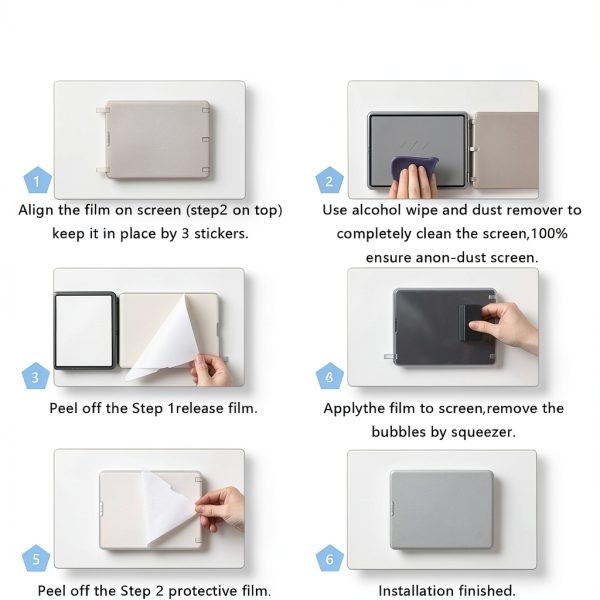 1

Align the film on screen (step2 on top) keep it in place by 3 stickers.

2

Use alcohol wipe and dust remover to completely clean the screen,100% ensure anon-dust screen.

3

Peel off the Step 1release film.

6

Applythe film to screen,remove the bubbles by squeezer.

5

Peel off the Step 2 protective film.

6

Installation finished.