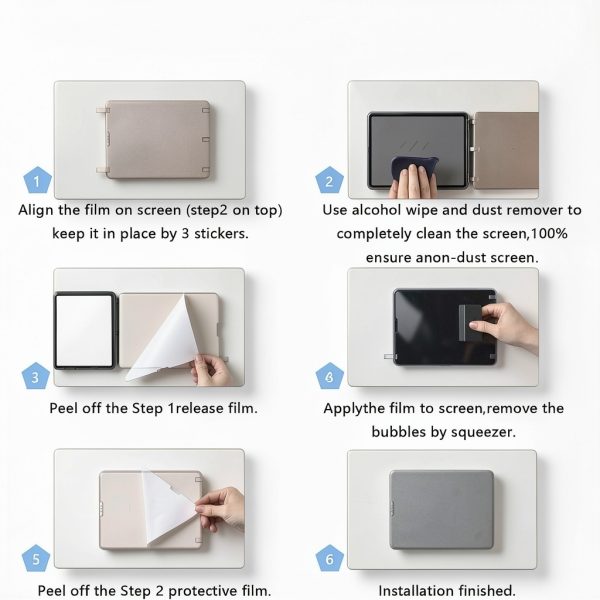 1

Align the film on screen (step2 on top) keep it in place by 3 stickers.

2

Use alcohol wipe and dust remover to completely clean the screen,100% ensure anon-dust screen.

3

Peel off the Step 1release film.

6

Applythe film to screen,remove the bubbles by squeezer.

5

Peel off the Step 2 protective film.

6

Installation finished.