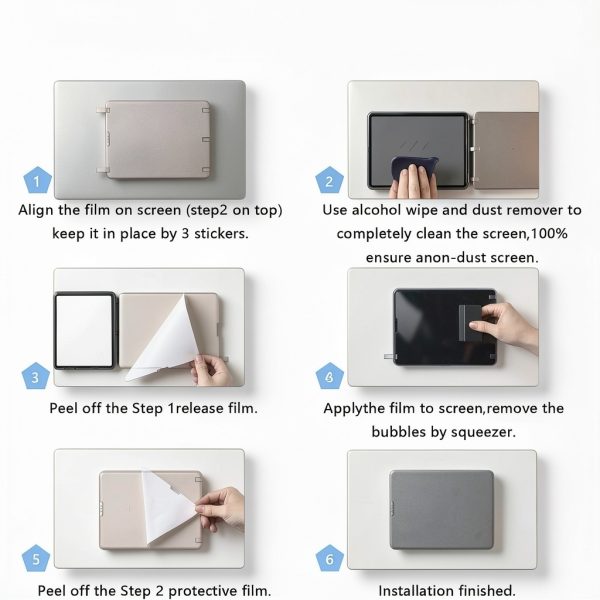 1

Align the film on screen (step2 on top) keep it in place by 3 stickers.

2

Use alcohol wipe and dust remover to completely clean the screen,100% ensure anon-dust screen.

3

Peel off the Step 1release film.

4

Applythe film to screen,remove the bubbles by squeezer.

5

Peel off the Step 2 protective film.

6

Installation finished.